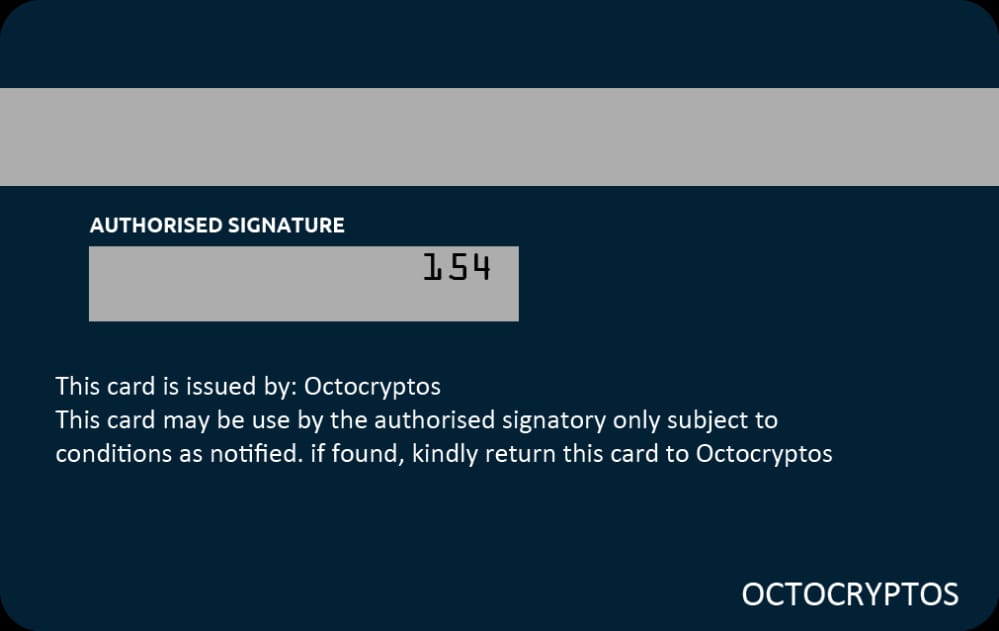 AUTHORISED SIGNATURE

154

This card is issued by: Octocryptos
This card may be use by the authorised signatory only subject to conditions as notified. if found, kindly return this card to Octocryptos

OCTOCRYPTOS